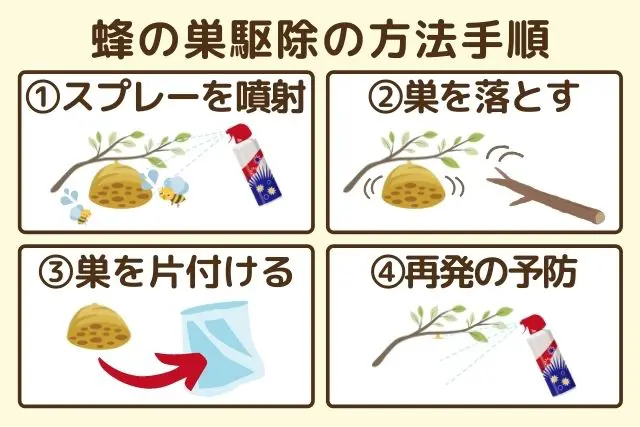 蜂の巣駆除の方法手順

①スプレーを噴射

②巣を落とす

③巣を片付ける

④再発の予防