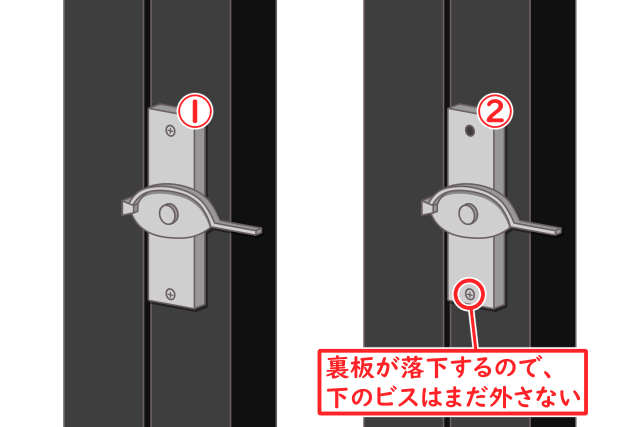 ①

②

裏板が落下するので、
下のビスはまだ外さない