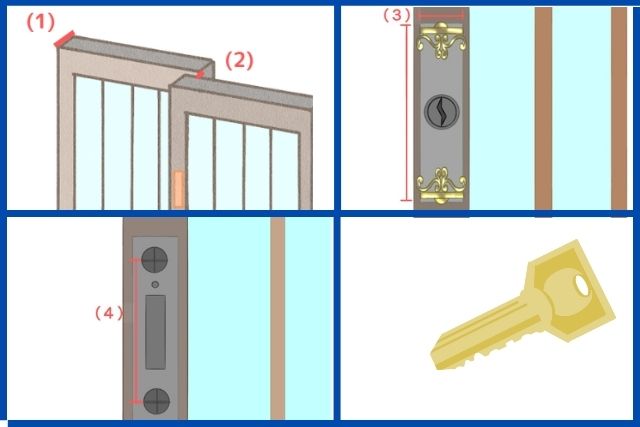 (1)
(2)
(3)
(4)