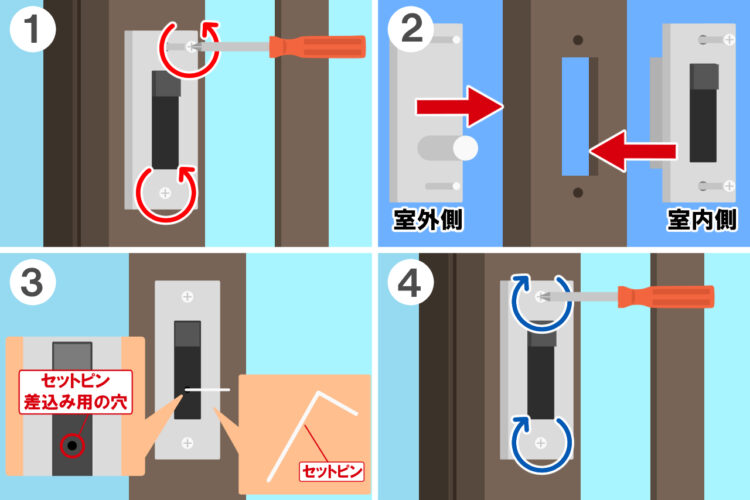 1

2

室外側

室内側

3

セットピン
差込み用の穴

セットピン

4