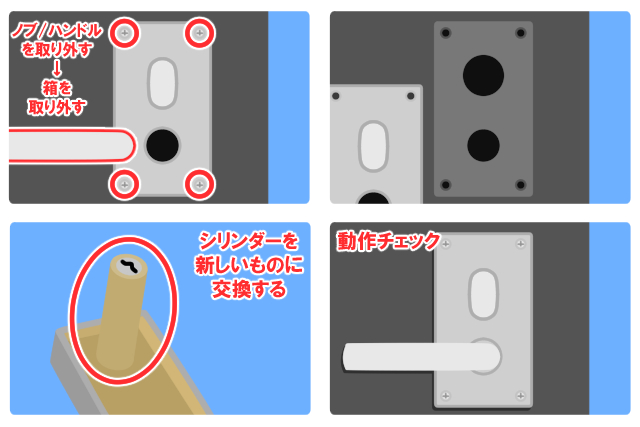 ノブ/ハンドルを取り外す
↓
箱を取り外す

シリンダーを新しいものに交換する

動作チェック