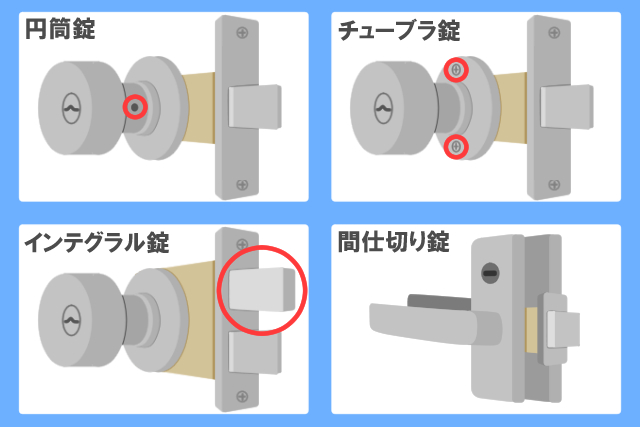 円筒錠

チューブラ錠

インテグラル錠

間仕切り錠