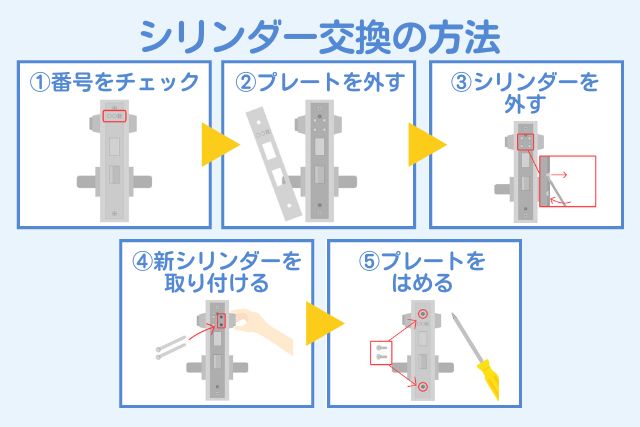 シリンダー交換の方法

①番号をチェック

②プレートを外す

③シリンダーを外す

④新シリンダーを取り付ける

⑤プレートをはめる