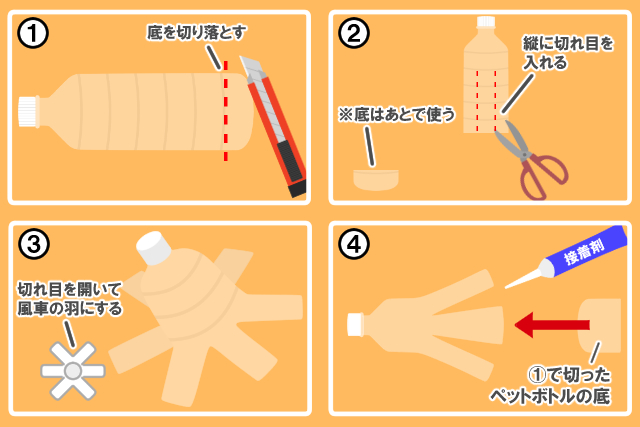 ①
底を切り落とす

②
縦に切れ目を入れる
※底はあとで使う

③
切れ目を開いて風車の羽にする

④
接着剤
①で切ったペットボトルの底