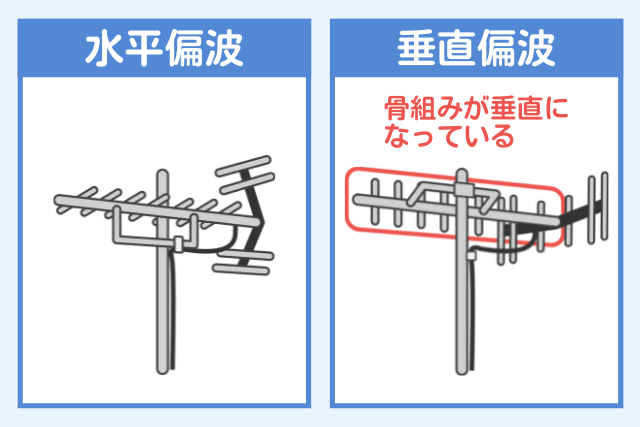 水平偏波

垂直偏波

骨組みが垂直になっている