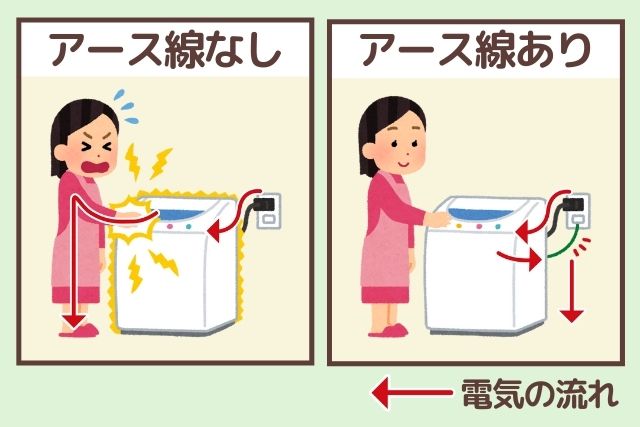 アース線なし

アース線あり

電気の流れ