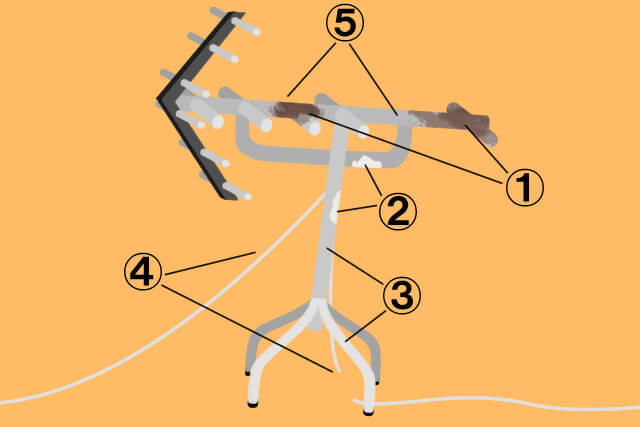 ⑤
①
②
④
③