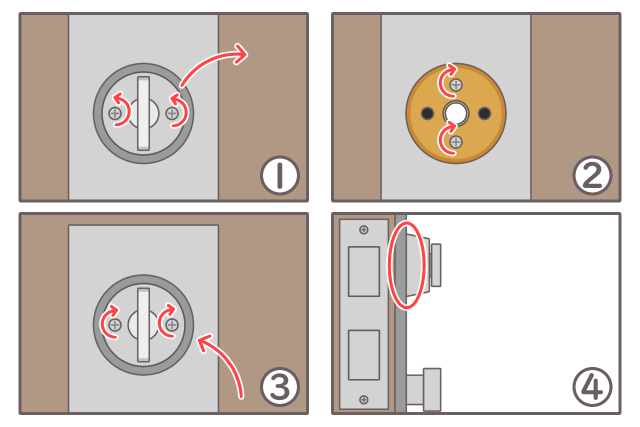 ①

②

③

④