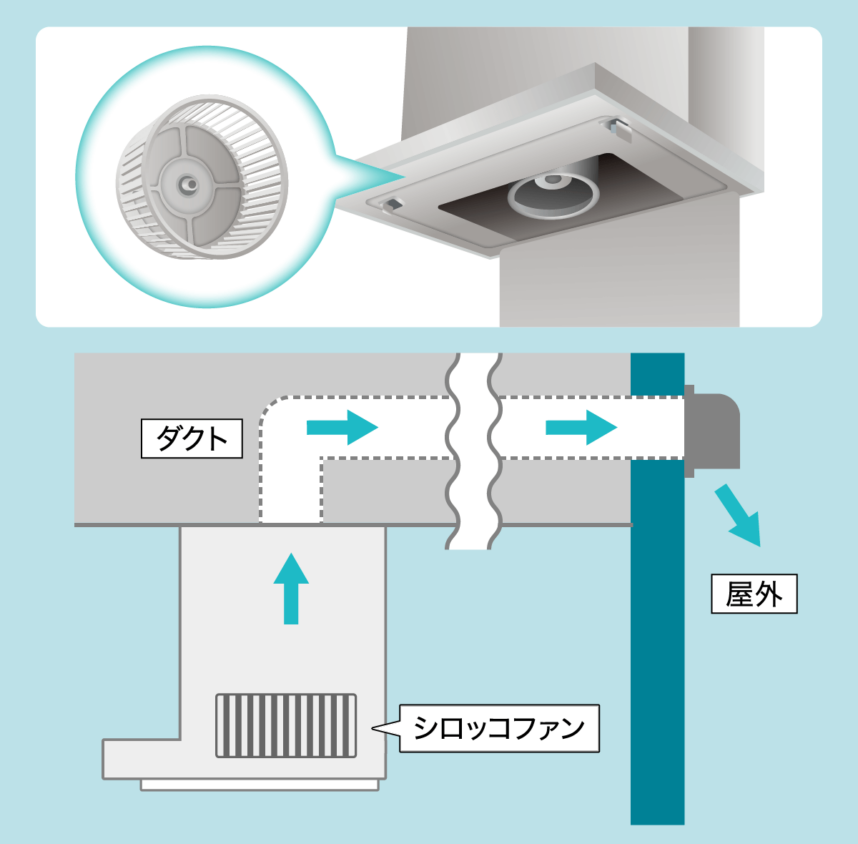 ダクト

屋外

シロッコファン