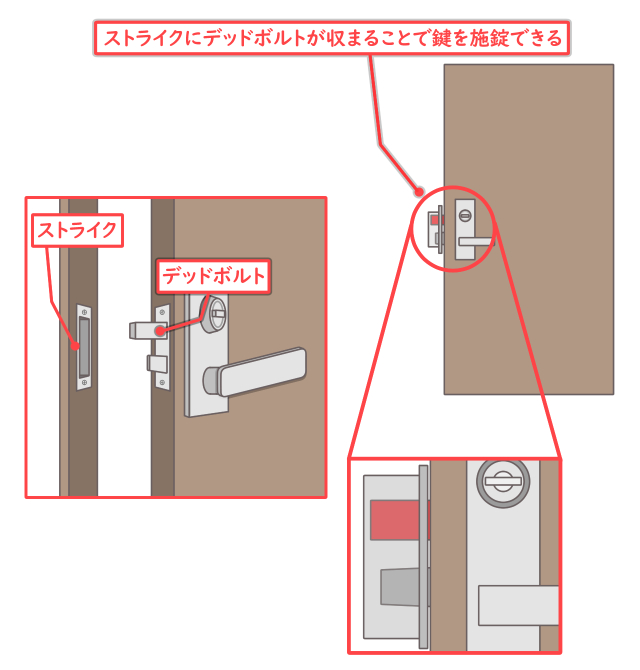 ストライクにデッドボルトが収まることで鍵を施錠できる

ストライク

デッドボルト