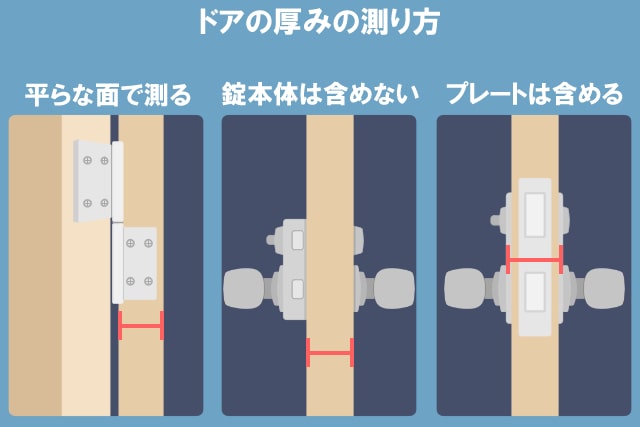 ドアの厚みの測り方

平らな面で測る

錠本体は含めない

プレートは含める