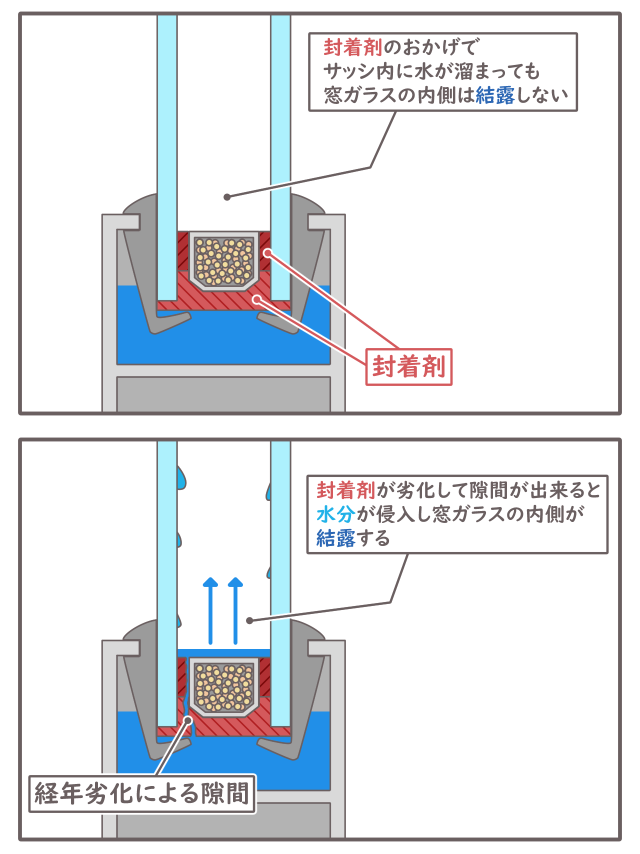 封着剤のおかげで
サッシ内に水が溜まっても
窓ガラスの内側は結露しない

封着剤

封着剤が劣化して隙間が出来ると
水分が侵入し窓ガラスの内側が
結露する

経年劣化による隙間