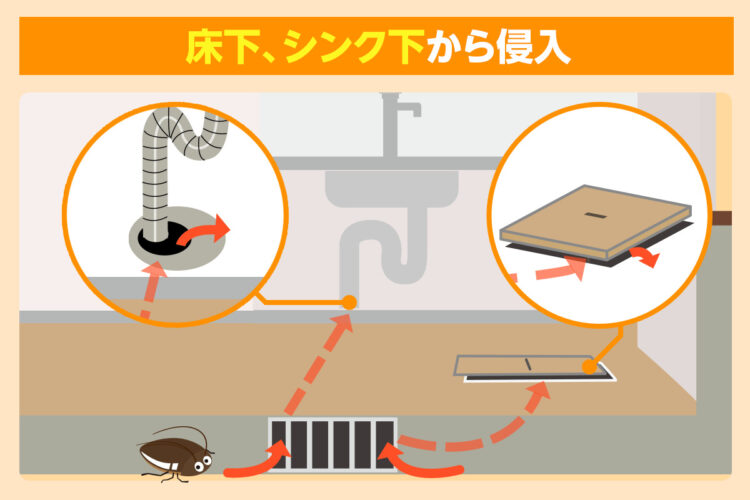 床下、シンク下から侵入