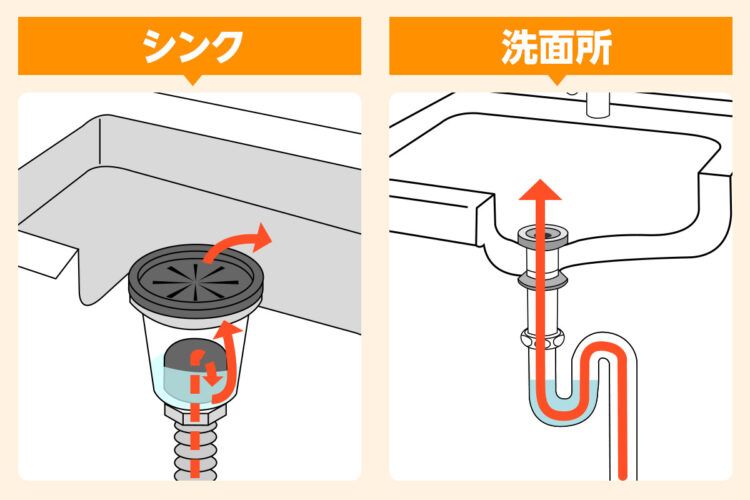 シンク

洗面所