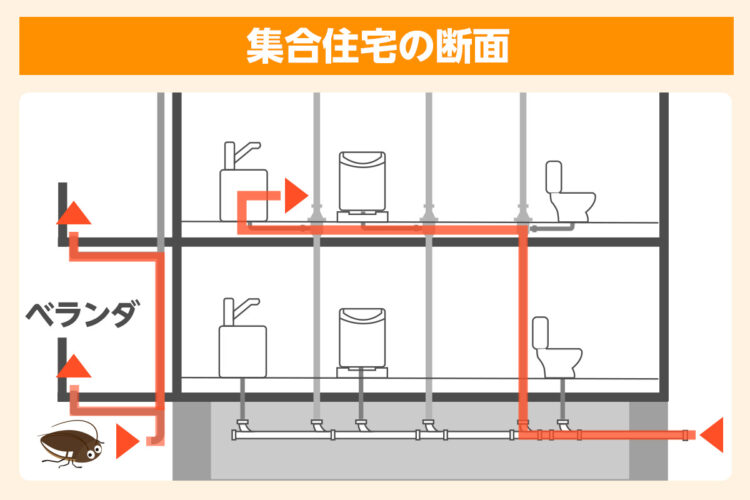 集合住宅の断面

ベランダ