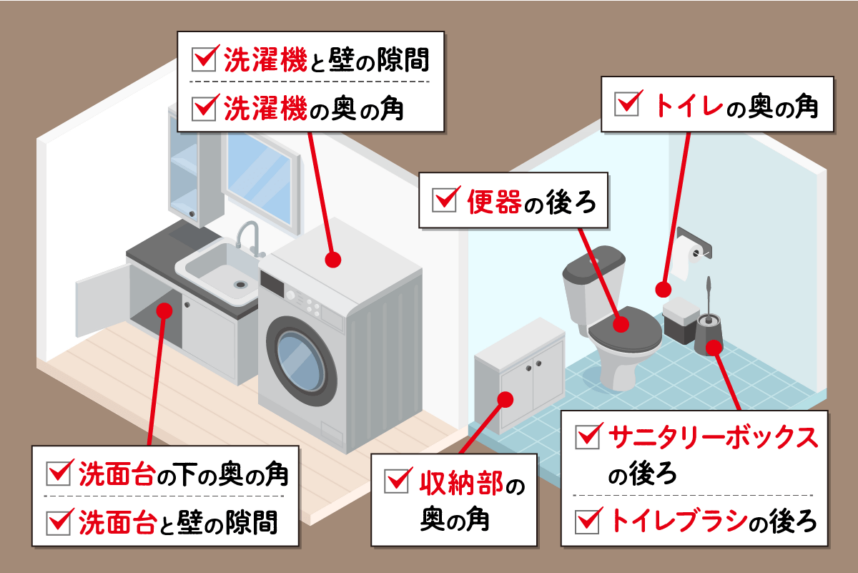 洗濯機と壁の隙間
洗濯機の奥の角

トイレの奥の角

便器の後ろ

洗面台の下の奥の角
洗面台と壁の隙間

収納部の奥の角

サニタリーボックスの後ろ
トイレブラシの後ろ