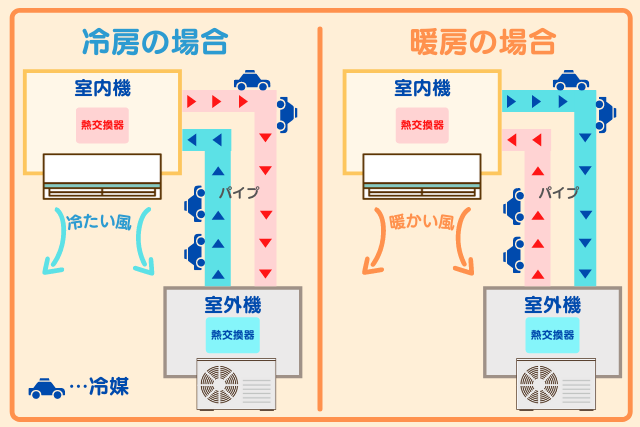 冷房の場合

室内機

熱交換器

パイプ

冷たい風

室外機

熱交換器

…冷媒

暖房の場合

室内機

熱交換器

パイプ

暖かい風

室外機

熱交換器