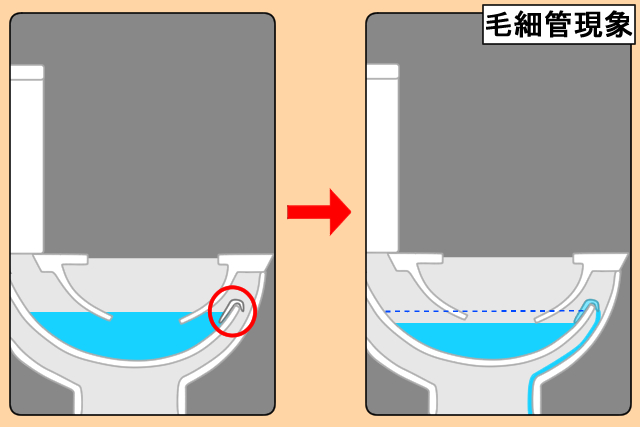 毛細管現象