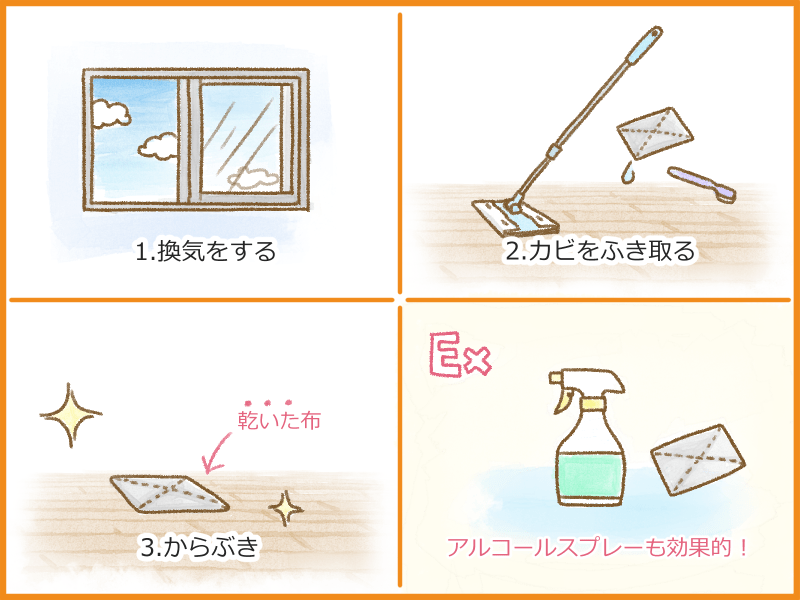 1.換気をする

2.カビをふき取る

乾いた布

3.からぶき

Ex

アルコールスプレーも効果的！