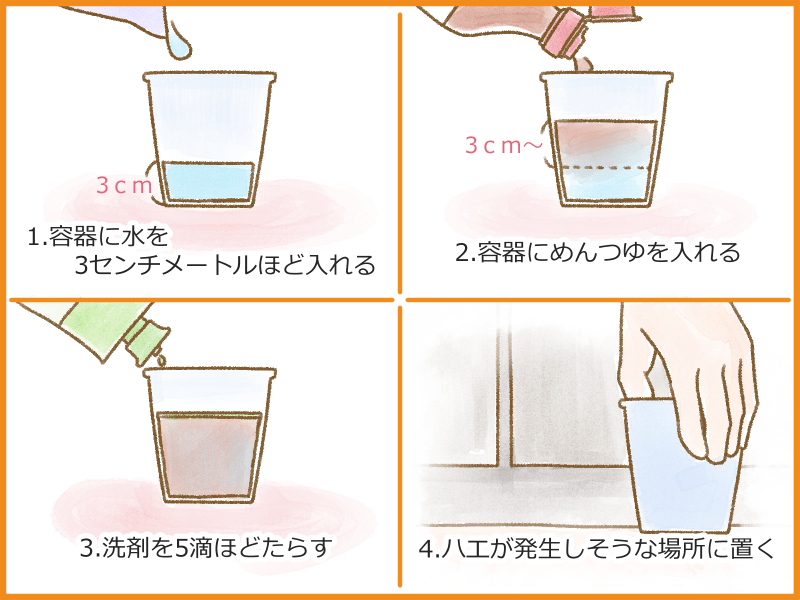 3ｃｍ

1.容器に水を
3センチメートルほど入れる

3ｃｍ～

2.容器にめんつゆを入れる

3.洗剤を5滴ほどたらす

4.ハエが発生しそうな場所に置く