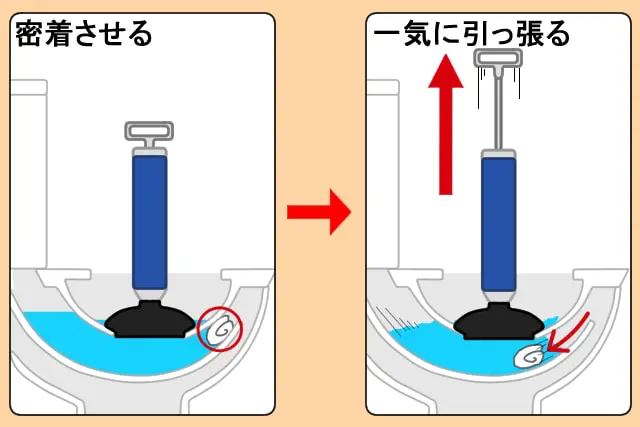 密着させる

一気に引っ張る